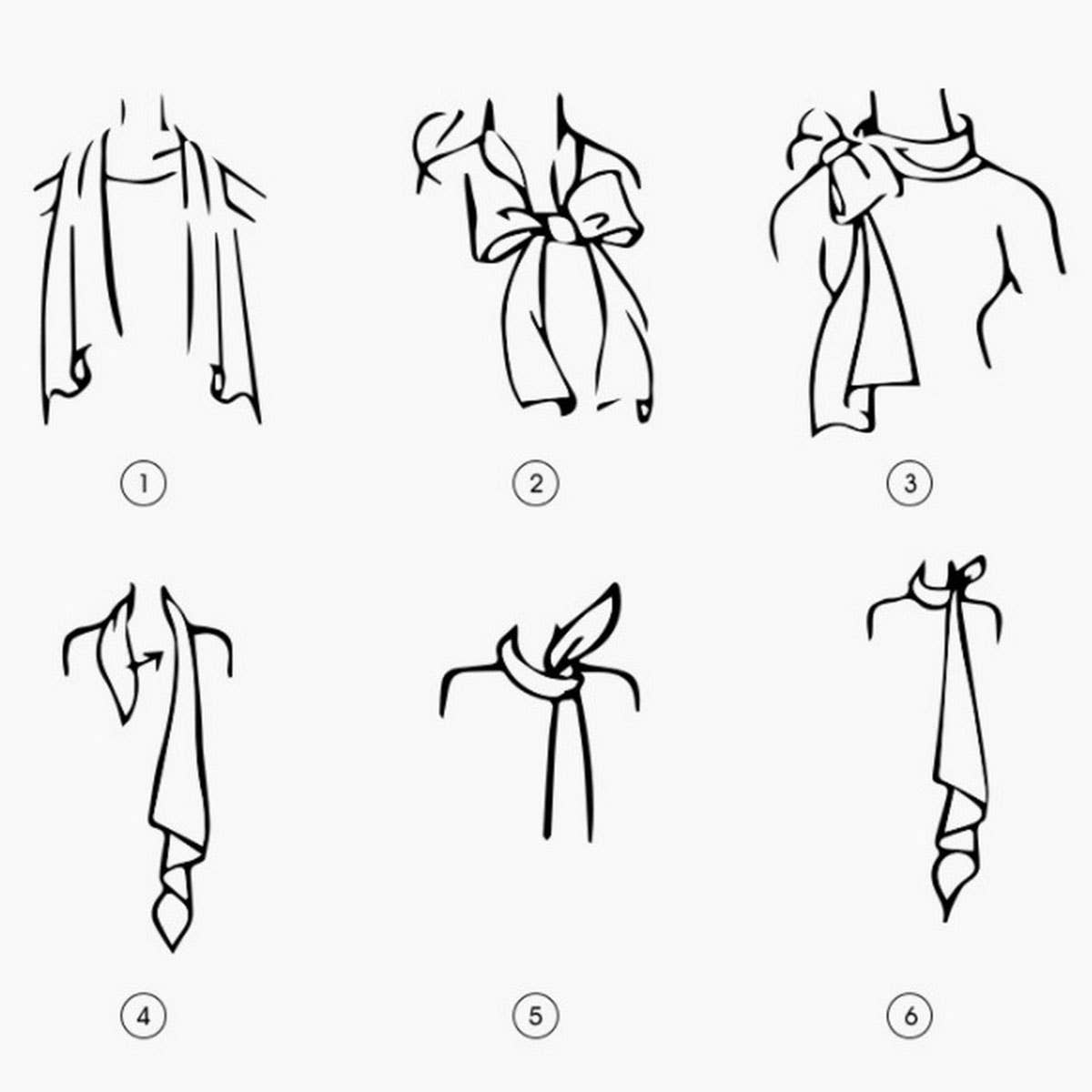 1

2

3

4

5

6