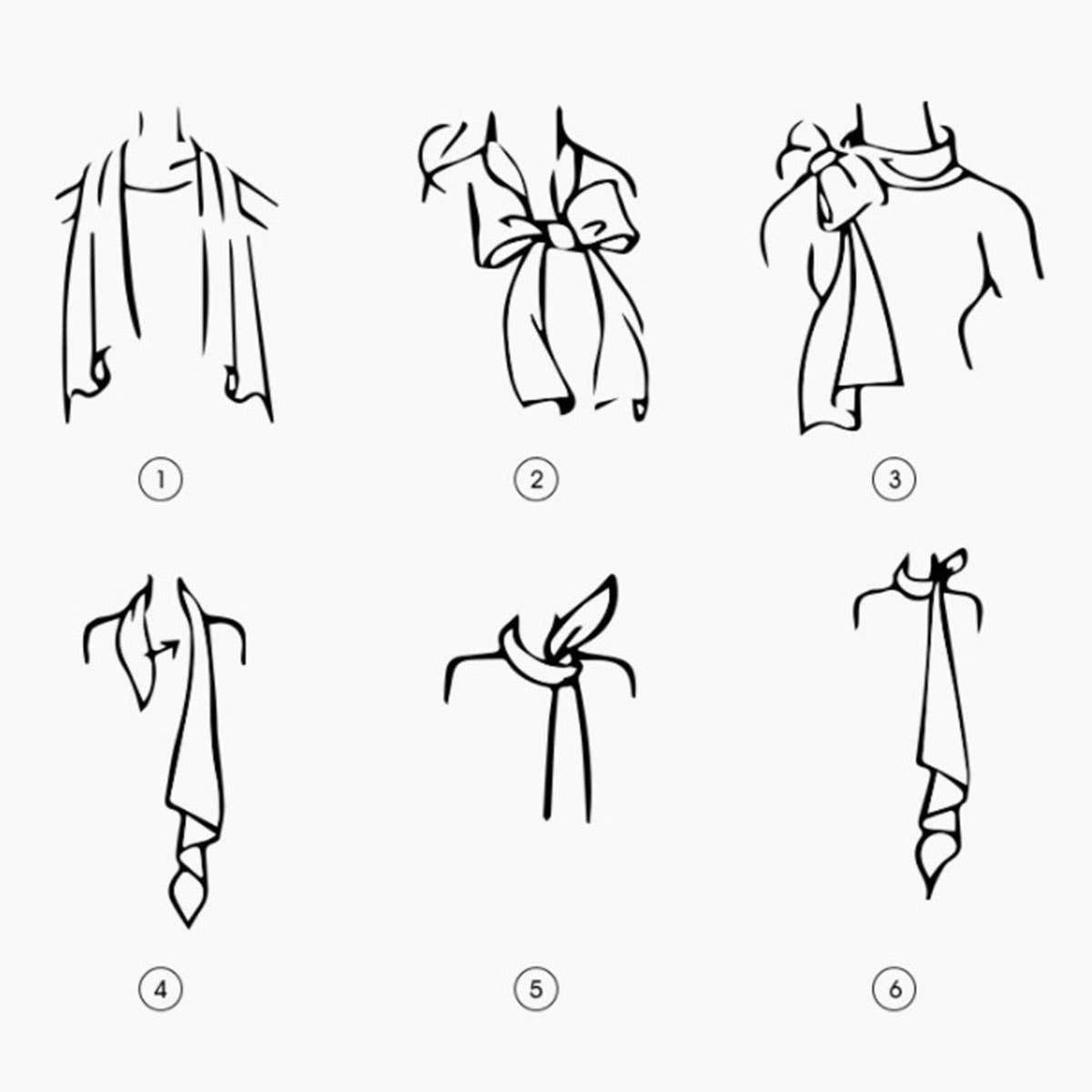 1

2

3

4

5

6